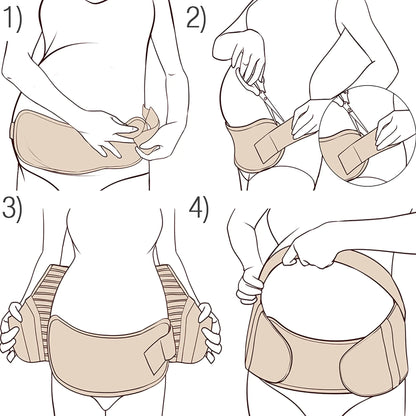 1)

2)

3)

4)