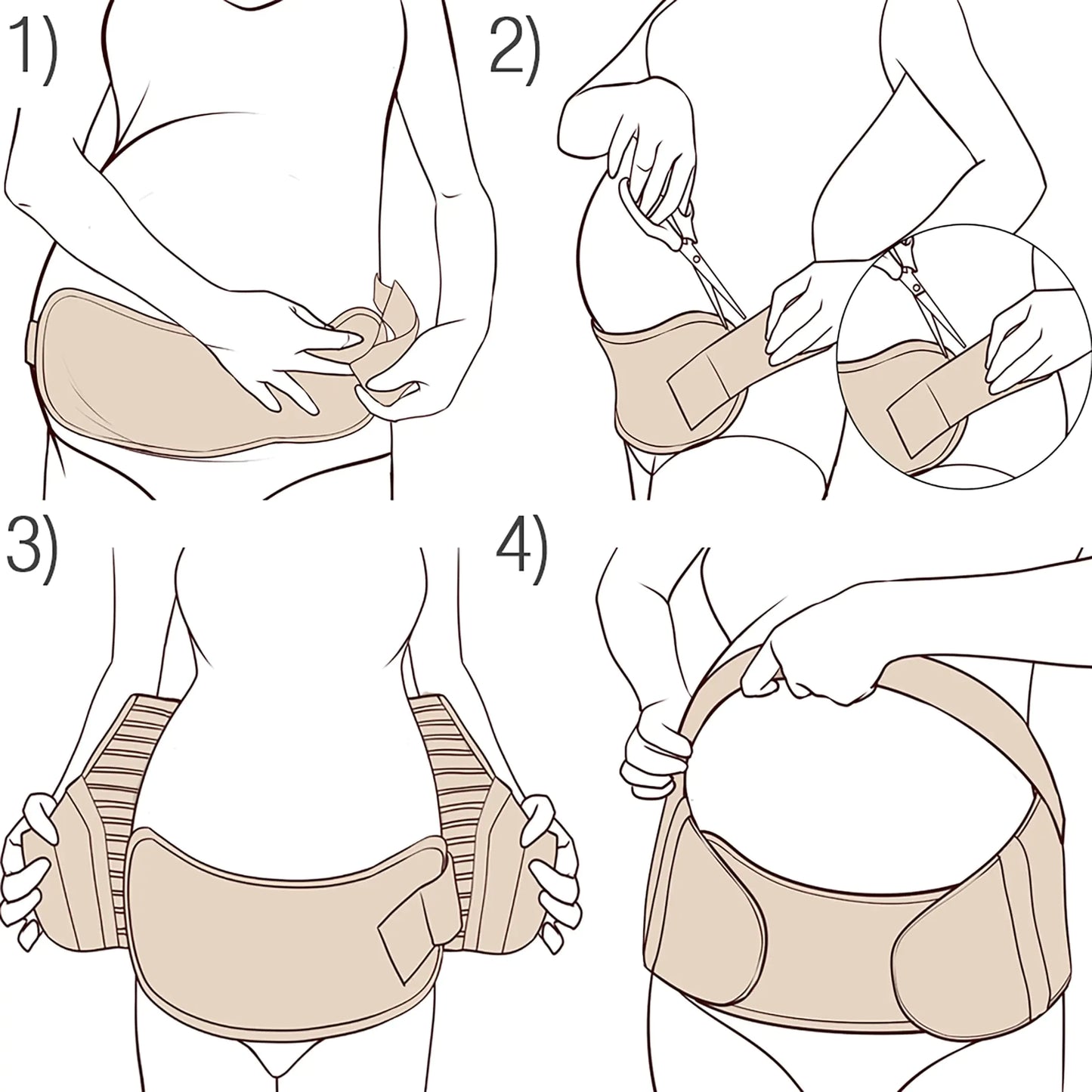 1)

2)

3)

4)